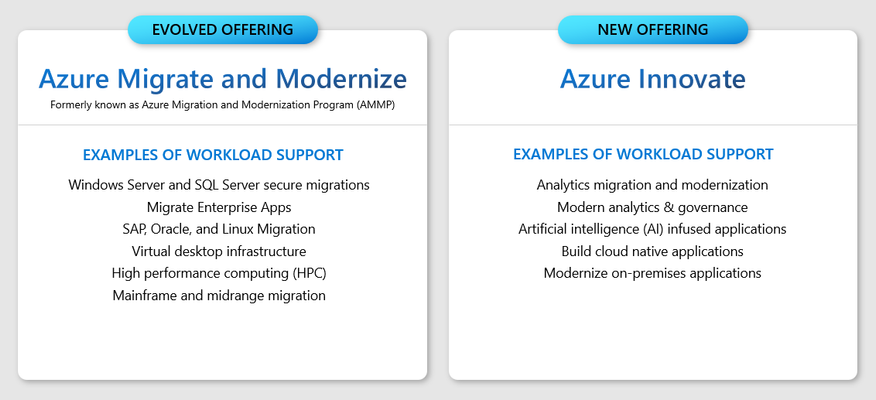 EVOLVED OFFERING

Azure Migrate and Modernize

Formerly known as Azure Migration and Modernization Program (AMMP)

EXAMPLES OF WORKLOAD SUPPORT

Windows Server and SQL Server secure migrations
Migrate Enterprise Apps
SAP, Oracle, and Linux Migration
Virtual desktop infrastructure
High performance computing (HPC)
Mainframe and midrange migration

NEW OFFERING

Azure Innovate

EXAMPLES OF WORKLOAD SUPPORT

Analytics migration and modernization
Modern analytics & governance
Artificial intelligence (AI) infused applications
Build cloud native applications
Modernize on-premises applications