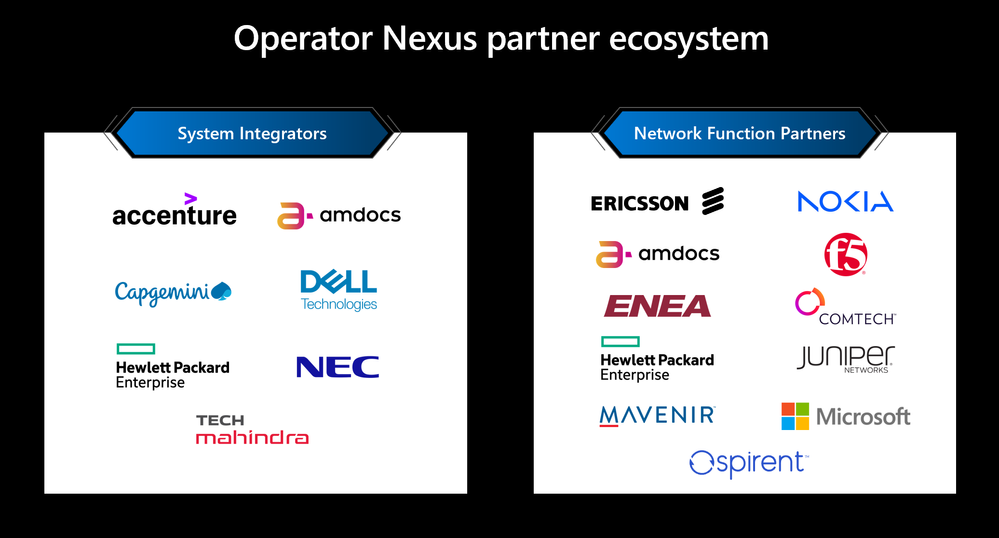 Operator Nexus partner ecosystem

System Integrators

accenture

amdocs

Capgemini

DELL Technologies

Hewlett Packard Enterprise

NEC

TECH mahindra

Network Function Partners

ERICSSON

NOKIA

amdocs

f5

ENEA

COMTECH

Hewlett Packard Enterprise

JUNIPER NETWORKS

MAVENIR

Microsoft

spirent