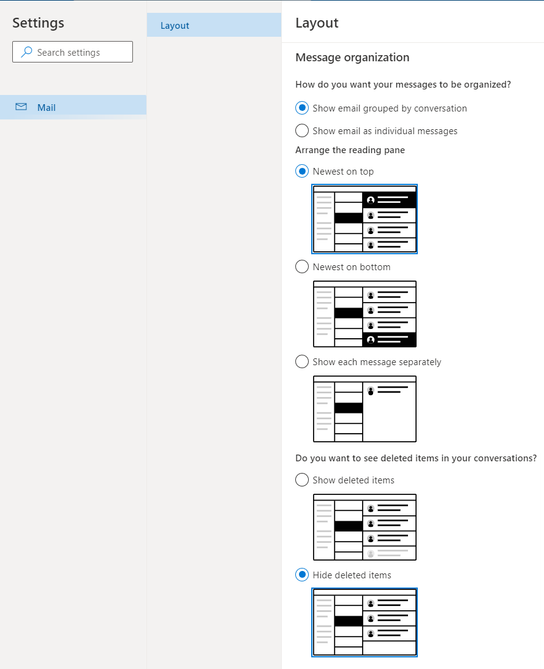 Settings

Search settings

Mail

Layout

Layout

Message organization

How do you want your messages to be organized?

Show email grouped by conversation

Show email as individual messages

Arrange the reading pane

Newest on top

Newest on bottom

Show each message separately

Do you want to see deleted items in your conversations?

Show deleted items

Hide deleted items