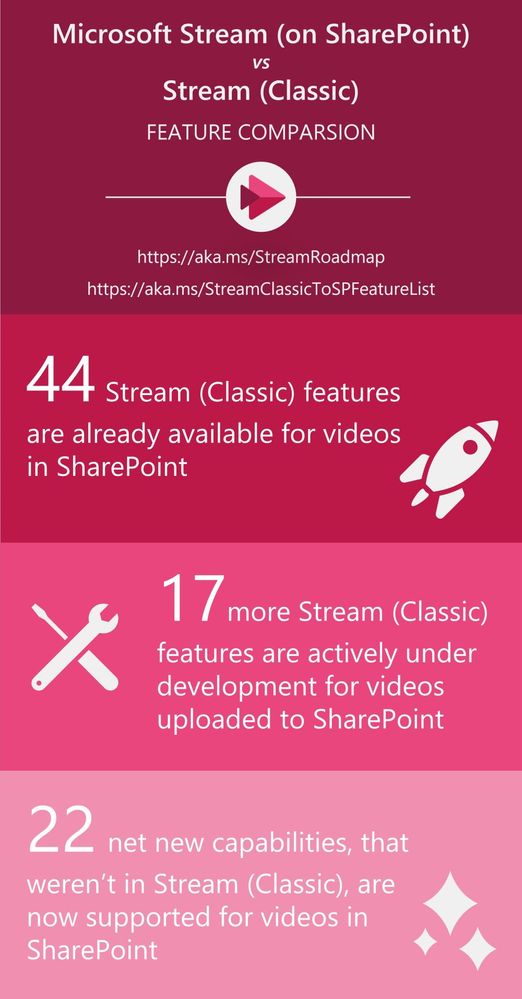 Microsoft Stream (on SharePoint)
vs
Stream (Classic)
FEATURE COMPARSION

https://aka.ms/StreamRoadmap
https://aka.ms/StreamClassicToSPFeatureList

44 Stream (Classic) features are already available for videos in SharePoint

17 more Stream (Classic) features are actively under development for videos uploaded to SharePoint

22 net new capabilities, that weren't in Stream (Classic), are now supported for videos in SharePoint