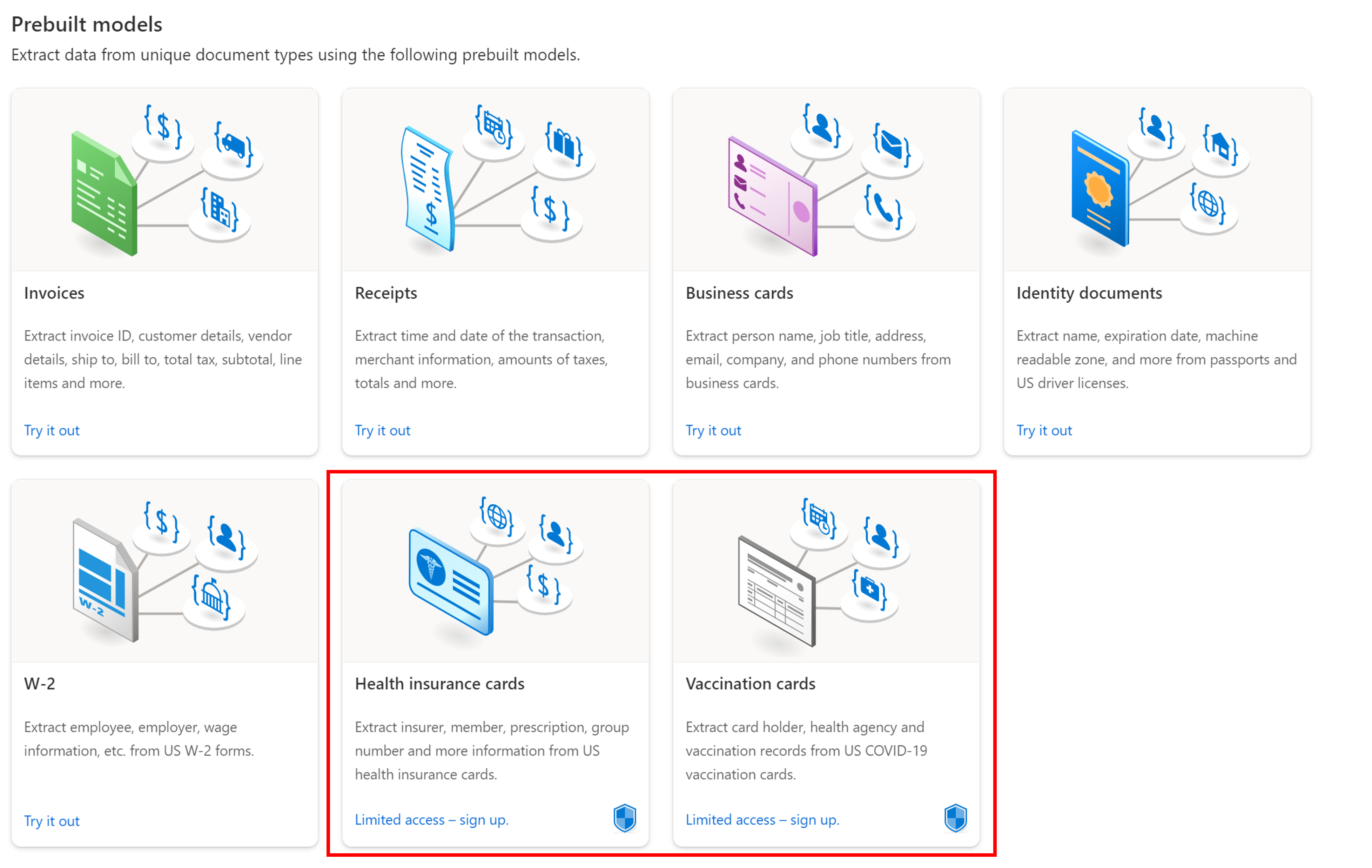 Prebuilt models
Extract data from unique document types using the following prebuilt models.

Invoices

Extract invoice ID, customer details, vendor details, ship to, bill to, total tax, subtotal, line items and more.

Try it out

Receipts

Extract time and date of the transaction, merchant information, amounts of taxes, totals and more.

Try it out

Business cards

Extract person name, job title, address, email, company, and phone numbers from business cards.

Try it out

Identity documents

Extract name, expiration date, machine readable zone, and more from passports and US driver licenses.

Try it out

W-2

W-2

Extract employee, employer, wage information, etc. from US W-2 forms.

Try it out

Health insurance cards

Extract insurer, member, prescription, group number and more information from US health insurance cards.

Limited access – sign up.

Vaccination cards

Extract card holder, health agency and vaccination records from US COVID-19 vaccination cards.

Limited access – sign up.