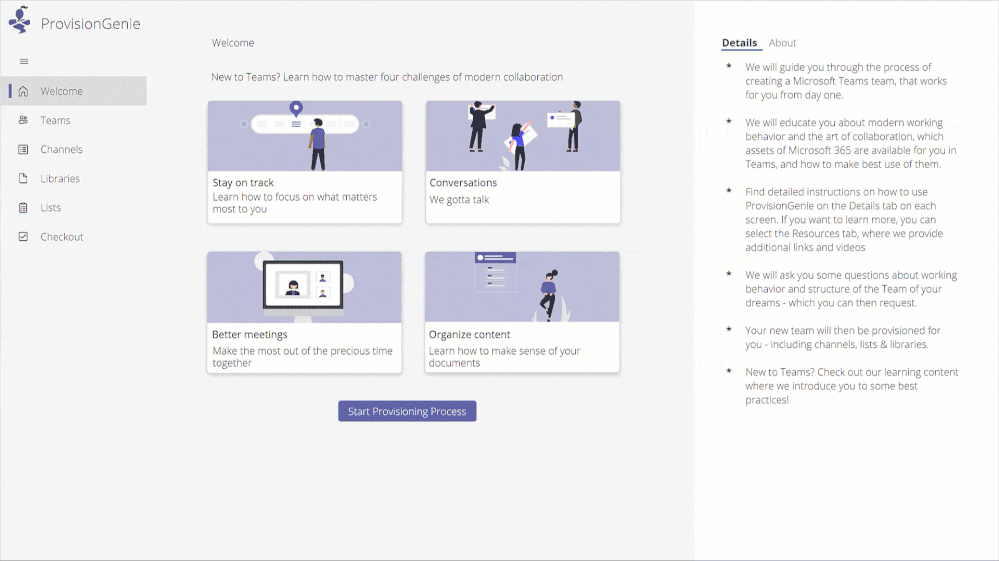 ProvisionGenie

Welcome

Teams

Channels

Libraries

Lists

Checkout

Welcome

New to Teams? Learn how to master four challenges of modern collaboration

Stay on track
Learn how to focus on what matters most to you

Conversations
We gotta talk

Better meetings
Make the most out of the precious time together

Organize content
Learn how to make sense of your documents

Start Provisioning Process

Details About

* We will guide you through the process of creating a Microsoft Teams team, that works for you from day one.

* We will educate you about modern working behavior and the art of collaboration, which assets of Microsoft 365 are available for you in Teams, and how to make best use of them.

* Find detailed instructions on how to use ProvisionGenie on the Details tab on each screen. If you want to learn more, you can select the Resources tab, where we provide additional links and videos

* We will ask you some questions about working behavior and structure of the Team of your dreams - which you can then request.

* Your new team will then be provisioned for you - including channels, lists & libraries.

* New to Teams? Check out our learning content where we introduce you to some best practices!