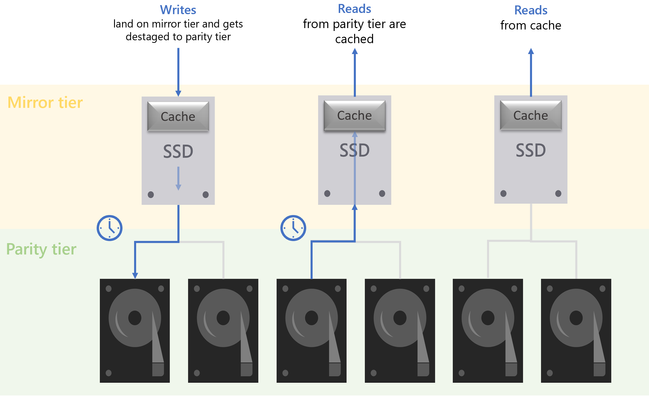 Writes
land on mirror tier and gets destaged to parity tier

Reads
from parity tier are cached

Reads
from cache

Mirror tier

Cache
SSD

Cache
SSD

Cache
SSD

Parity tier