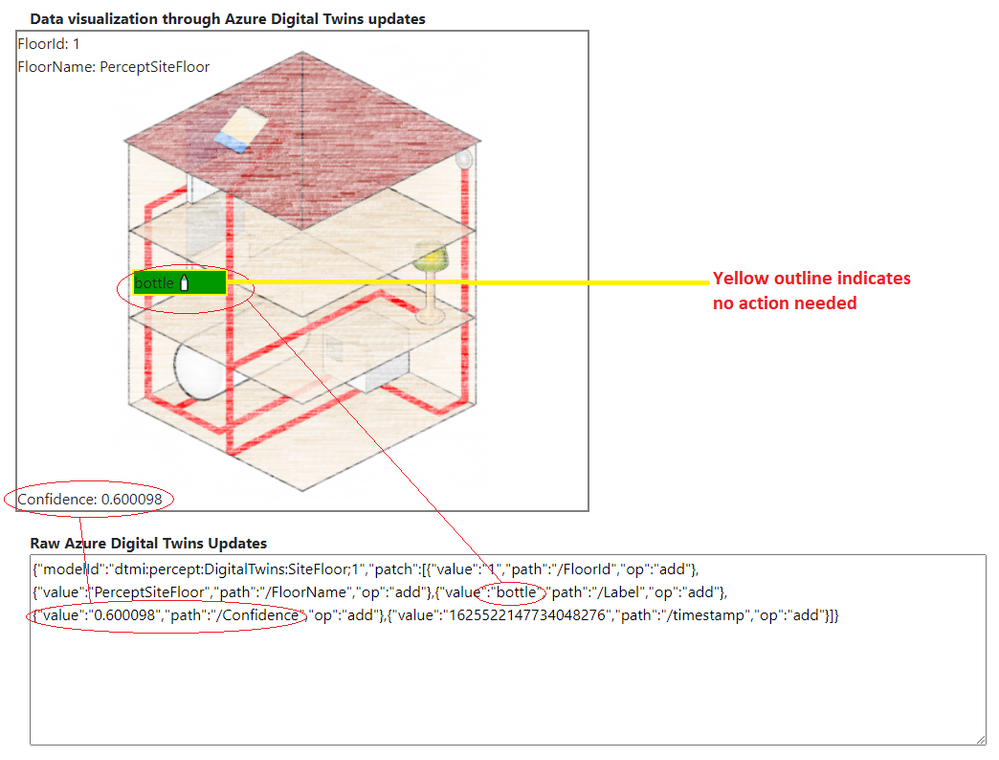 Data visualization through Azure Digital Twins updates

FloorId: 1

FloorName: PerceptSiteFloor

bottle

Yellow outline indicates no action needed

Confidence: 0.600098

Raw Azure Digital Twins Updates

{"modelId":"dtmi:percept:DigitalTwins:SiteFloor;1","patch":[{"value":"1","path":"/FloorId","op":"add"},{"value":"PerceptSiteFloor","path":"/FloorName","op":"add"},{"value":"bottle","path":"/Label","op":"add"},{"value":"0.600098","path":"/Confidence","op":"add"},{"value":"1625522147734048276","path":"/timestamp","op":"add"}]}