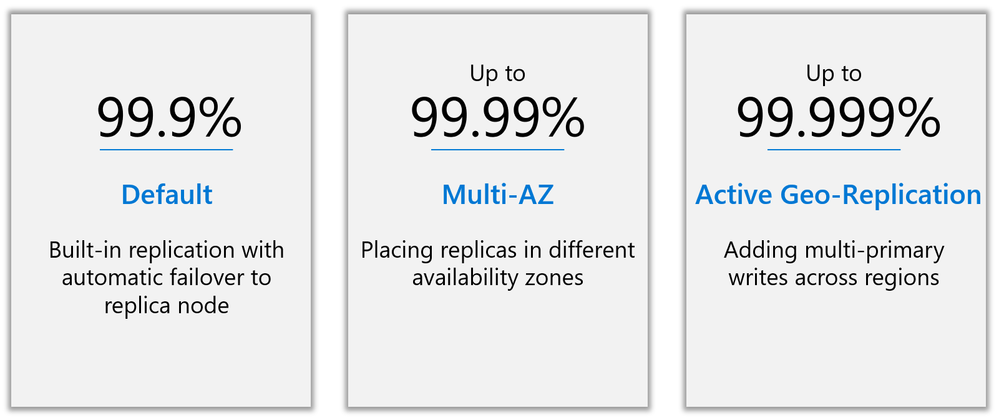 99.9%

Default

Built-in replication with automatic failover to replica node

Up to
99.99%

Multi-AZ

Placing replicas in different availability zones

Up to
99.999%

Active Geo-Replication

Adding multi-primary writes across regions