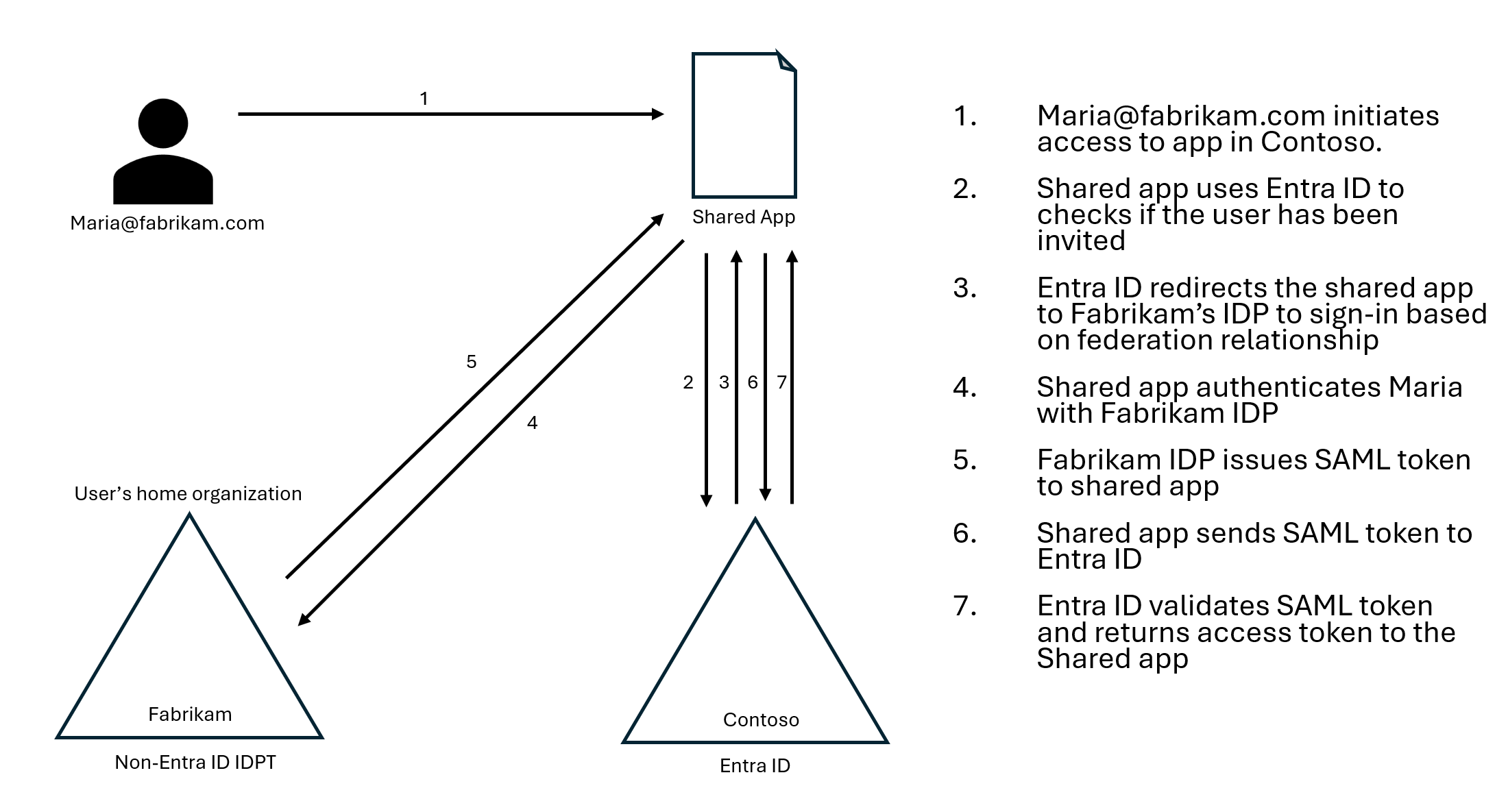 1

Maria@fabrikam.com

Shared App

5

4

2 3 6 7

User's home organization

Fabrikam

Non-Entra ID IDPT

Contoso

Entra ID

1. Maria@fabrikam.com initiates access to app in Contoso.

2. Shared app uses Entra ID to checks if the user has been invited

3. Entra ID redirects the shared app to Fabrikam's IDP to sign-in based on federation relationship

4. Shared app authenticates Maria with Fabrikam IDP

5. Fabrikam IDP issues SAML token to shared app

6. Shared app sends SAML token to Entra ID

7. Entra ID validates SAML token and returns access token to the Shared app