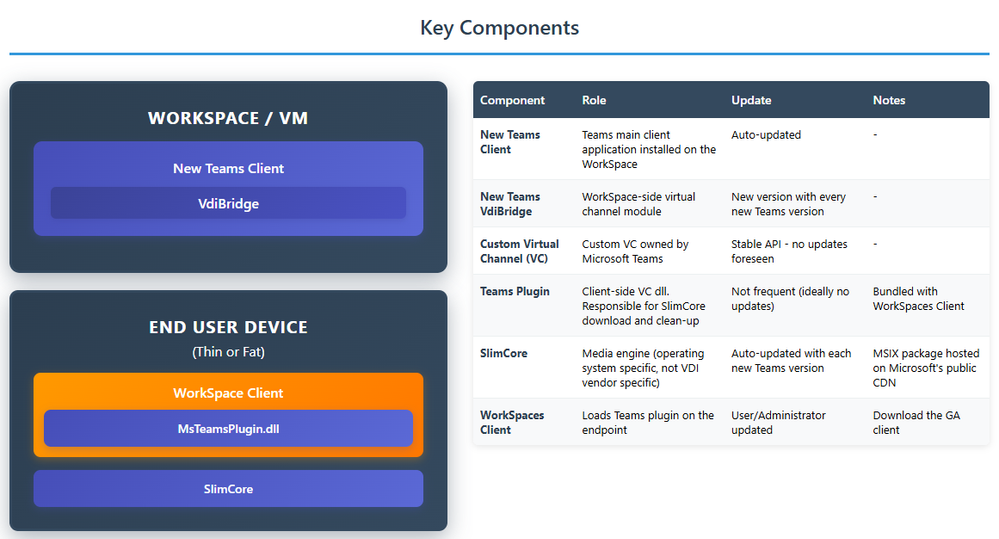 Key Components

WORKSPACE / VM

New Teams Client

VdiBridge

END USER DEVICE

(Thin or Fat)

WorkSpace Client

MsTeamsPlugin.dll

SlimCore

| Component | Role | Update | Notes |
|---|---|---|---|
| New Teams Client | Teams main client application installed on the WorkSpace | Auto-updated | - |
| New Teams VdiBridge | WorkSpace-side virtual channel module | New version with every new Teams version | - |
| Custom Virtual Channel (VC) | Custom VC owned by Microsoft Teams | Stable API - no updates foreseen | - |
| Teams Plugin | Client-side VC dll. Responsible for SlimCore download and clean-up | Not frequent (ideally no updates) | Bundled with WorkSpaces Client |
| SlimCore | Media engine (operating system specific, not VDI vendor specific) | Auto-updated with each new Teams version | MSIX package hosted on Microsoft's public CDN |
| WorkSpaces Client | Loads Teams plugin on the endpoint | User/Administrator updated | Download the GA client |