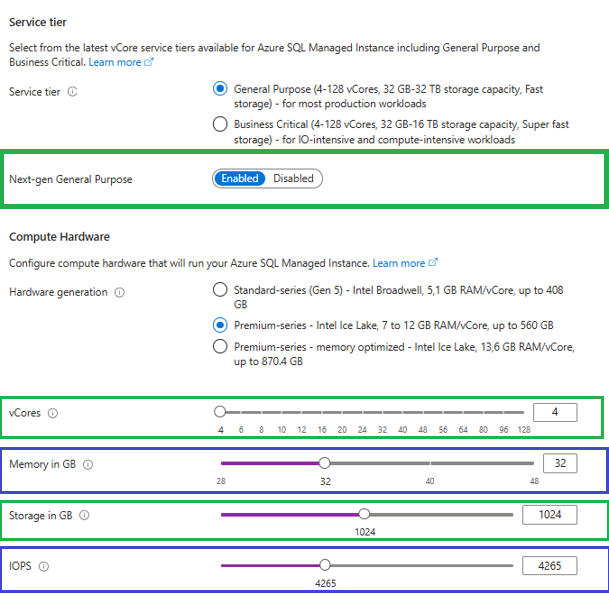 Service tier

Select from the latest vCore service tiers available for Azure SQL Managed Instance including General Purpose and Business Critical. Learn more

Service tier

General Purpose (4-128 vCores, 32 GB-32 TB storage capacity, Fast storage) - for most production workloads

Business Critical (4-128 vCores, 32 GB-16 TB storage capacity, Super fast storage) - for IO-intensive and compute-intensive workloads

Next-gen General Purpose

Enabled Disabled

Compute Hardware

Configure compute hardware that will run your Azure SQL Managed Instance. Learn more

Hardware generation

Standard-series (Gen 5) - Intel Broadwell, 5,1 GB RAM/vCore, up to 408 GB

Premium-series - Intel Ice Lake, 7 to 12 GB RAM/vCore, up to 560 GB

Premium-series - memory optimized - Intel Ice Lake, 13,6 GB RAM/vCore, up to 870.4 GB

vCores

4 6 8 10 12 16 20 24 32 40 48 56 64 80 96 128

4

Memory in GB

28 32 40 48

32

Storage in GB

1024

1024

IOPS

4265

4265