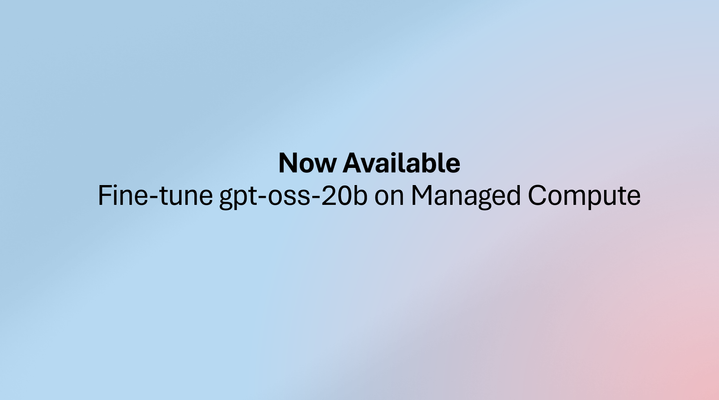 Now Available
Fine-tune gpt-oss-20b on Managed Compute