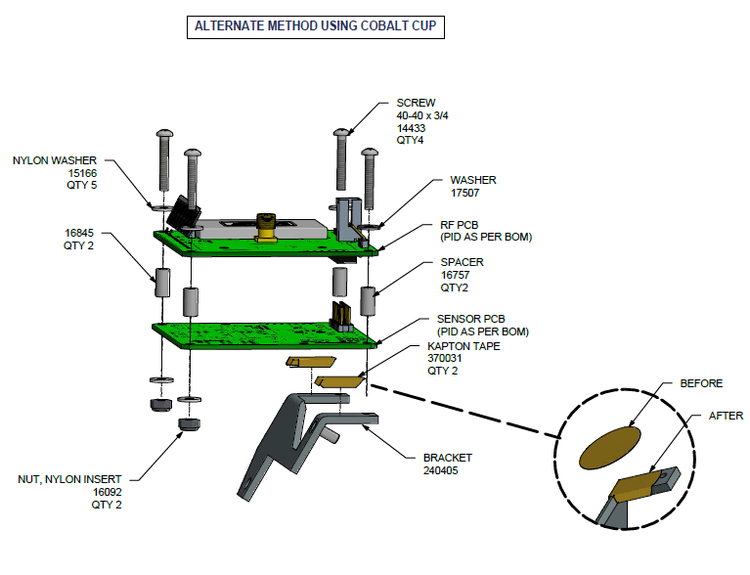 ALTERNATE METHOD USING COBALT CUP

SCREW
40-40 x 3/4
14433
QTY4

NYLON WASHER
15166
QTY 5

WASHER
17507

RF PCB
(PID AS PER BOM)

16845
QTY 2

SPACER
16757
QTY2

SENSOR PCB
(PID AS PER BOM)

KAPTON TAPE
370031
QTY 2

BEFORE

AFTER

BRACKET
240405

NUT, NYLON INSERT
16092
QTY 2