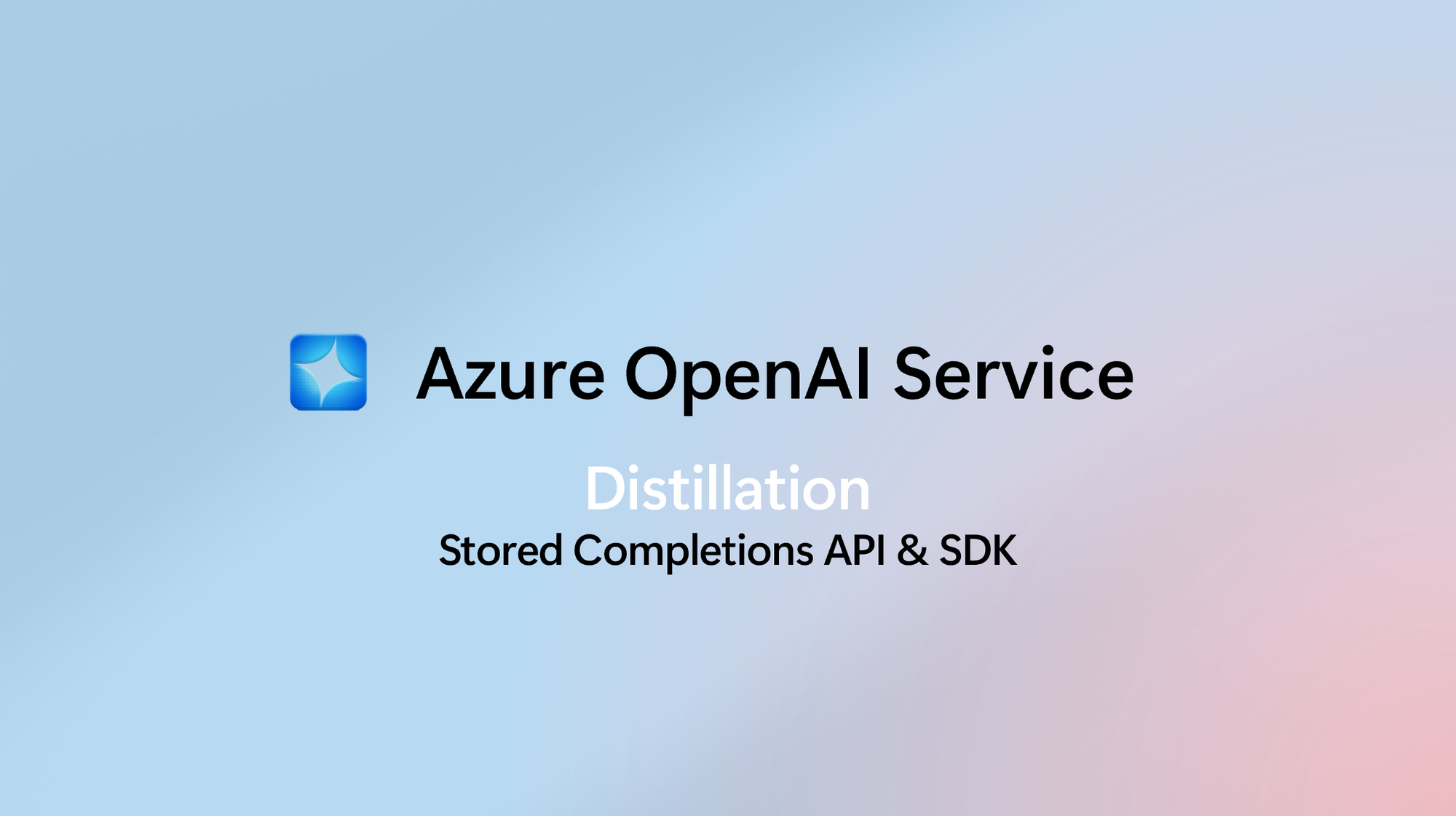 Azure OpenAI Service

Distillation

Stored Completions API & SDK