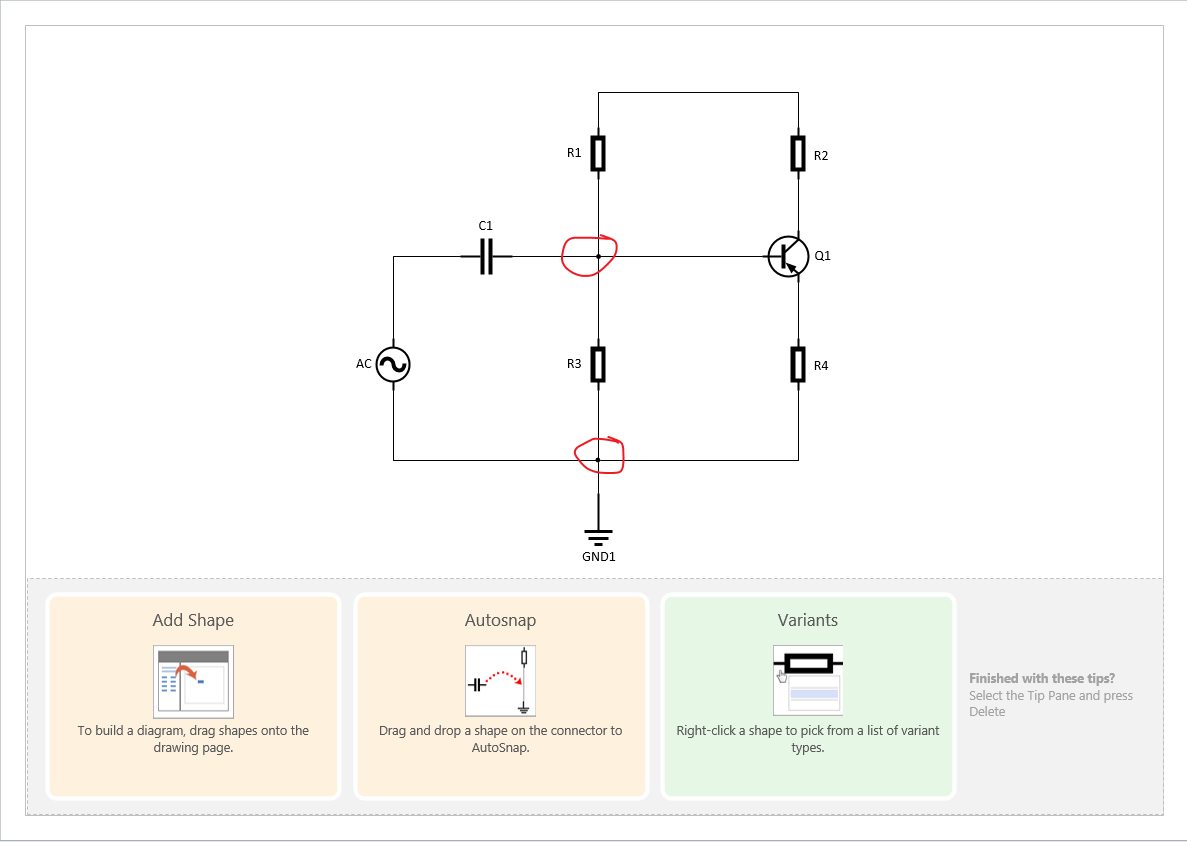 R1

R2

C1

Q1

AC

R3

R4

GND1

Add Shape

To build a diagram, drag shapes onto the drawing page.

Autosnap

Drag and drop a shape on the connector to AutoSnap.

Variants

Right-click a shape to pick from a list of variant types.

Finished with these tips?
Select the Tip Pane and press Delete